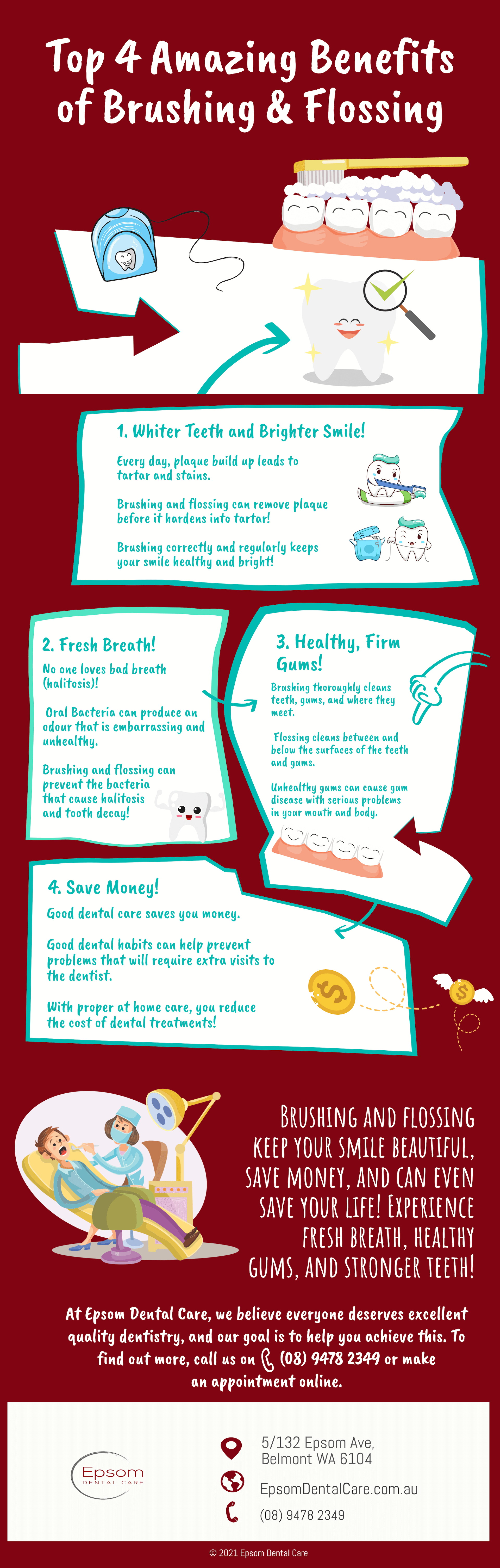 Top 4 Amazing Benefits of Brushing & Flossing

1. Whiter Teeth and Brighter Smile!

Every day, plaque build up leads to tartar and stains.

Brushing and flossing can remove plaque before it hardens into tartar!

Brushing correctly and regularly keeps your smile healthy and bright!

2. Fresh Breath!

No one loves bad breath (halitosis)!

Oral Bacteria can produce an odour that is embarrassing and unhealthy.

Brushing and flossing can prevent the bacteria that cause halitosis and tooth decay!

3. Healthy, Firm Gums!

Brushing thoroughly cleans teeth, gums, and where they meet.

Flossing cleans between and below the surfaces of the teeth and gums.

Unhealthy gums can cause gum disease with serious problems in your mouth and body.

4. Save Money!

Good dental care saves you money.

Good dental habits can help prevent problems that will require extra visits to the dentist.

With proper at home care, you reduce the cost of dental treatments!

BRUSHING AND FLOSSING KEEP YOUR SMILE BEAUTIFUL, SAVE MONEY, AND CAN EVEN SAVE YOUR LIFE! EXPERIENCE FRESH BREATH, HEALTHY GUMS, AND STRONGER TEETH!

At Epsom Dental Care, we believe everyone deserves excellent quality dentistry, and our goal is to help you achieve this. To find out more, call us on (08) 9478 2349 or make an appointment online.

Epsom DENTAL CARE

5/132 Epsom Ave, Belmont WA 6104

EpsomDentalCare.com.au

(08) 9478 2349

© 2021 Epsom Dental Care